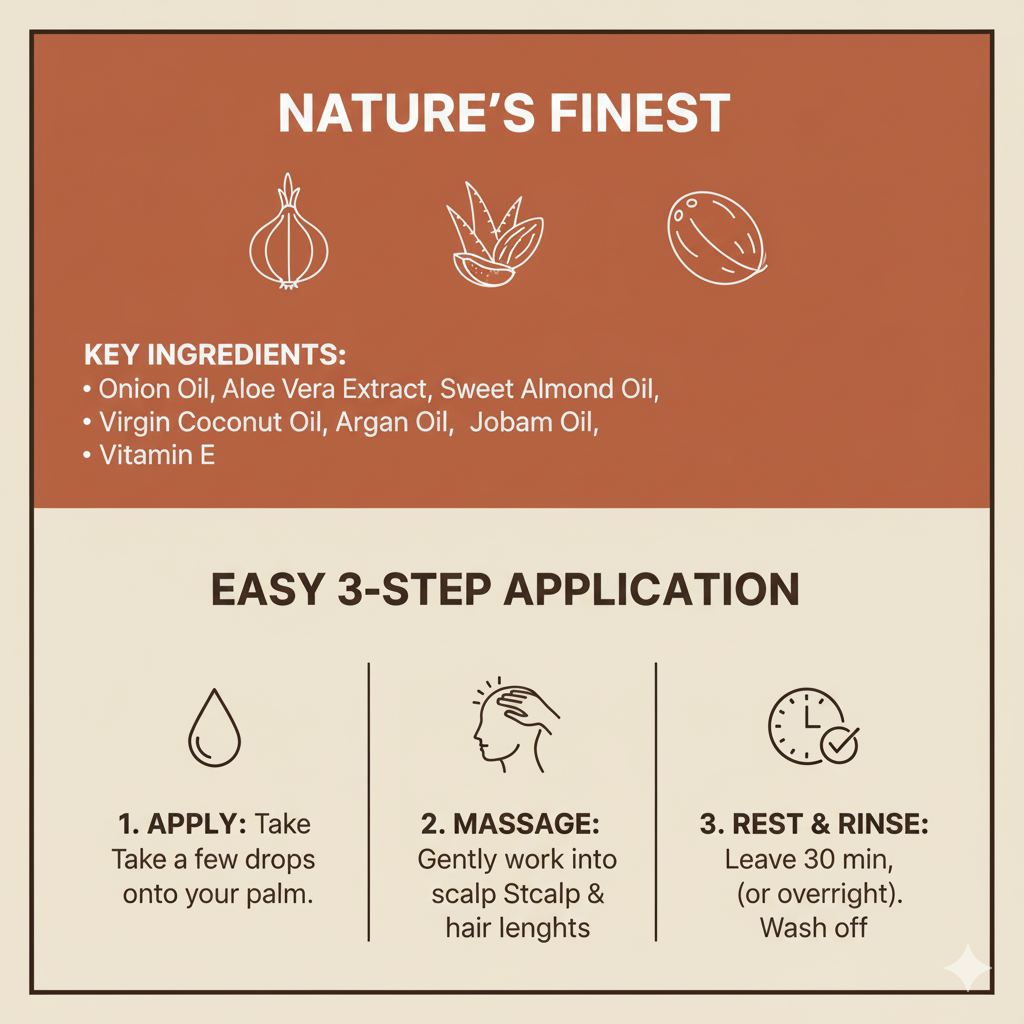 NATURE'S FINEST

KEY INGREDIENTS:
• Onion Oil, Aloe Vera Extract, Sweet Almond Oil,
• Virgin Coconut Oil, Argan Oil, Jobam Oil,
• Vitamin E

EASY 3-STEP APPLICATION

1. APPLY: Take Take a few drops onto your palm.

2. MASSAGE: Gently work into scalp Stcalp & hair lenghts

3. REST & RINSE: Leave 30 min, (or overright). Wash off