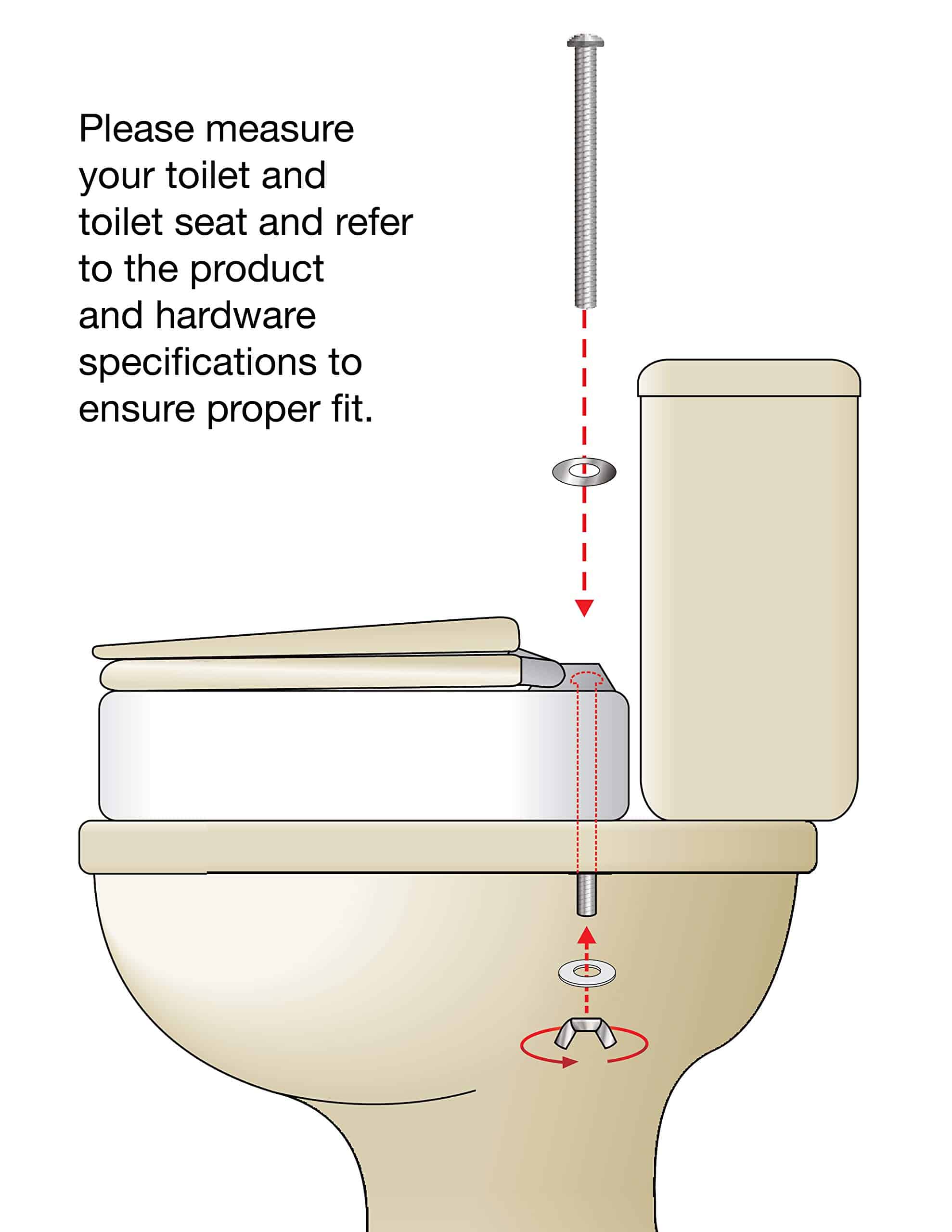 Please measure your toilet and toilet seat and refer to the product and hardware specifications to ensure proper fit.