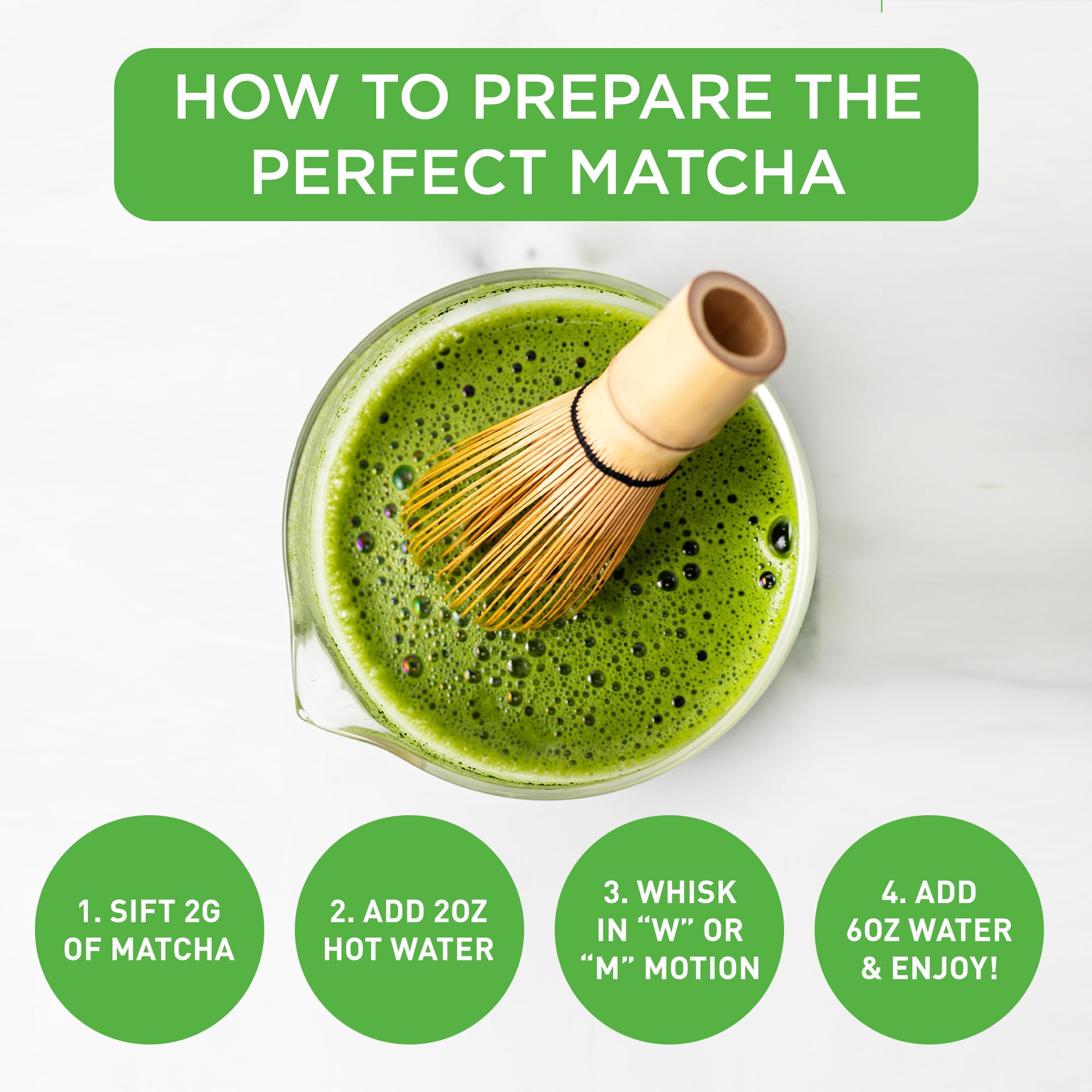 HOW TO PREPARE THE PERFECT MATCHA

1. SIFT 2G OF MATCHA

2. ADD 2OZ HOT WATER

3. WHISK IN “W” OR “M” MOTION

4. ADD 6OZ WATER & ENJOY!