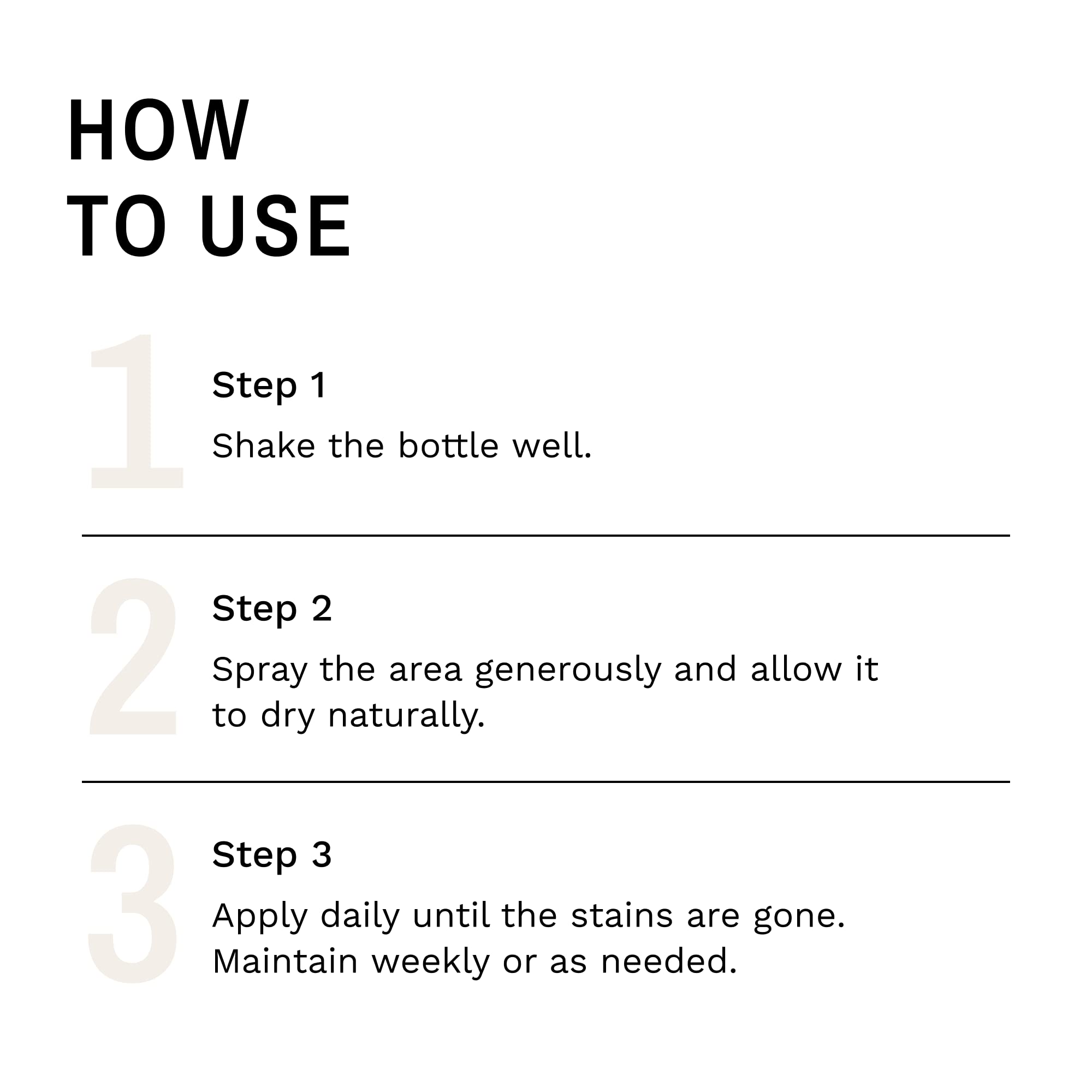 HOW
TO USE

1

Step 1

Shake the bottle well.

2

Step 2

Spray the area generously and allow it to dry naturally.

3

Step 3

Apply daily until the stains are gone. Maintain weekly or as needed.