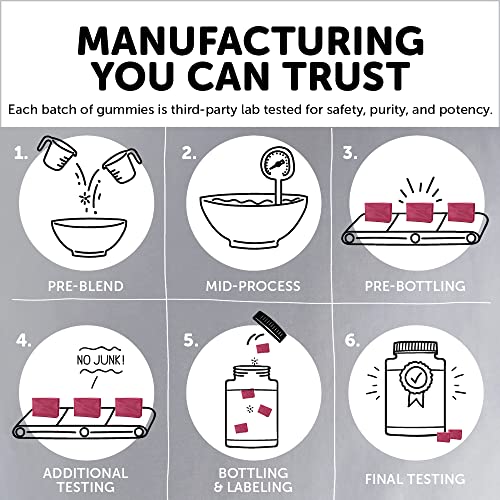 MANUFACTURING YOU CAN TRUST

Each batch of gummies is third-party lab tested for safety, purity, and potency.

1.
PRE-BLEND

2.
MID-PROCESS

3.
PRE-BOTTLING

4.
NO JUNK!
ADDITIONAL TESTING

5.
BOTTLING & LABELING

6.
FINAL TESTING