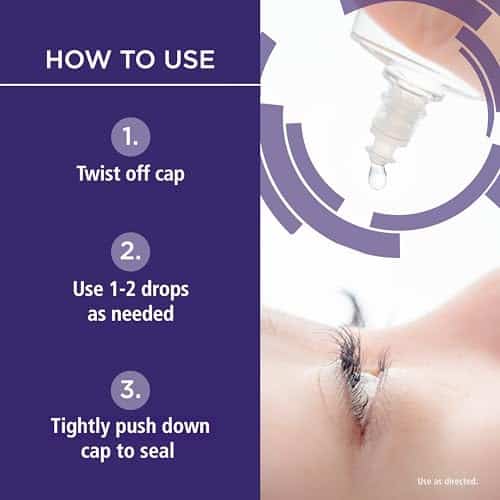 HOW TO USE

1.

Twist off cap

2.

Use 1-2 drops as needed

3.

Tightly push down cap to seal

Use as directed.