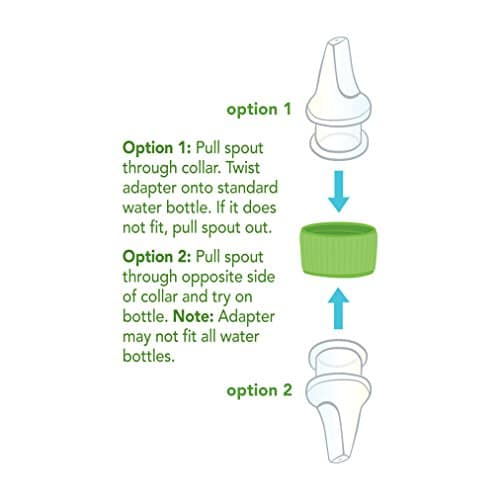 option 1

Option 1: Pull spout through collar. Twist adapter onto standard water bottle. If it does not fit, pull spout out.

Option 2: Pull spout through opposite side of collar and try on bottle. Note: Adapter may not fit all water bottles.

option 2