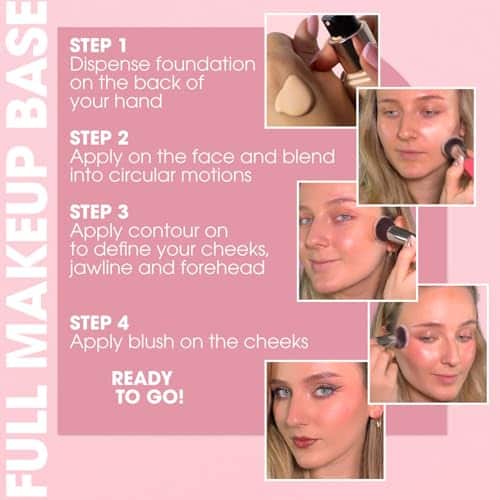 FULL MAKEUP BASE

STEP 1
Dispense foundation on the back of your hand

STEP 2
Apply on the face and blend into circular motions

STEP 3
Apply contour on to define your cheeks, jawline and forehead

STEP 4
Apply blush on the cheeks

READY TO GO!