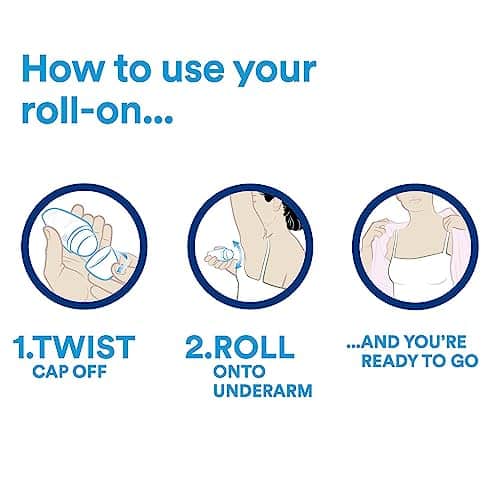 How to use your roll-on...

1.TWIST
CAP OFF

2.ROLL
ONTO UNDERARM

...AND YOU'RE READY TO GO