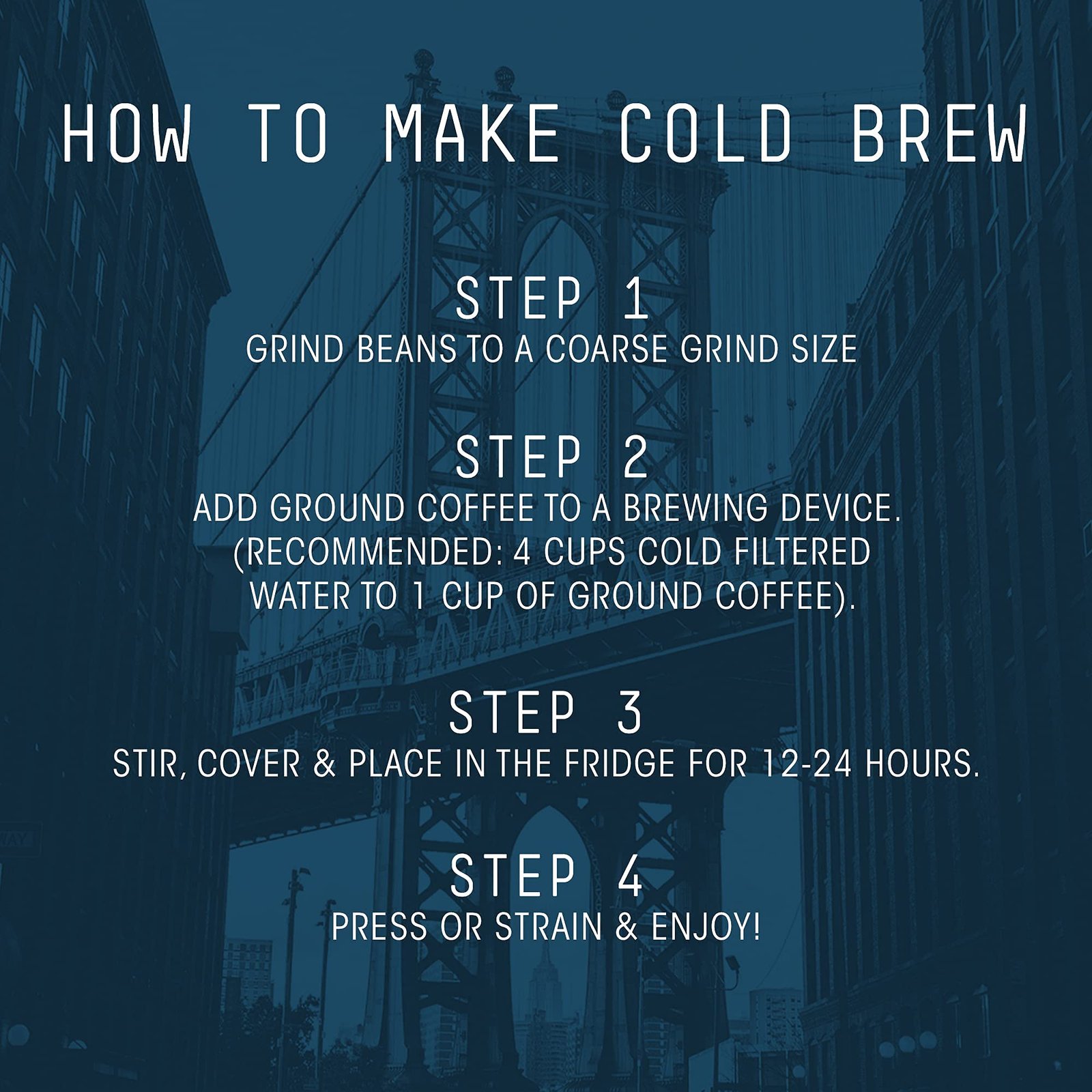 HOW TO MAKE COLD BREW

STEP 1
GRIND BEANS TO A COARSE GRIND SIZE

STEP 2
ADD GROUND COFFEE TO A BREWING DEVICE. (RECOMMENDED: 4 CUPS COLD FILTERED WATER TO 1 CUP OF GROUND COFFEE).

STEP 3
STIR, COVER & PLACE IN THE FRIDGE FOR 12-24 HOURS.

STEP 4
PRESS OR STRAIN & ENJOY!