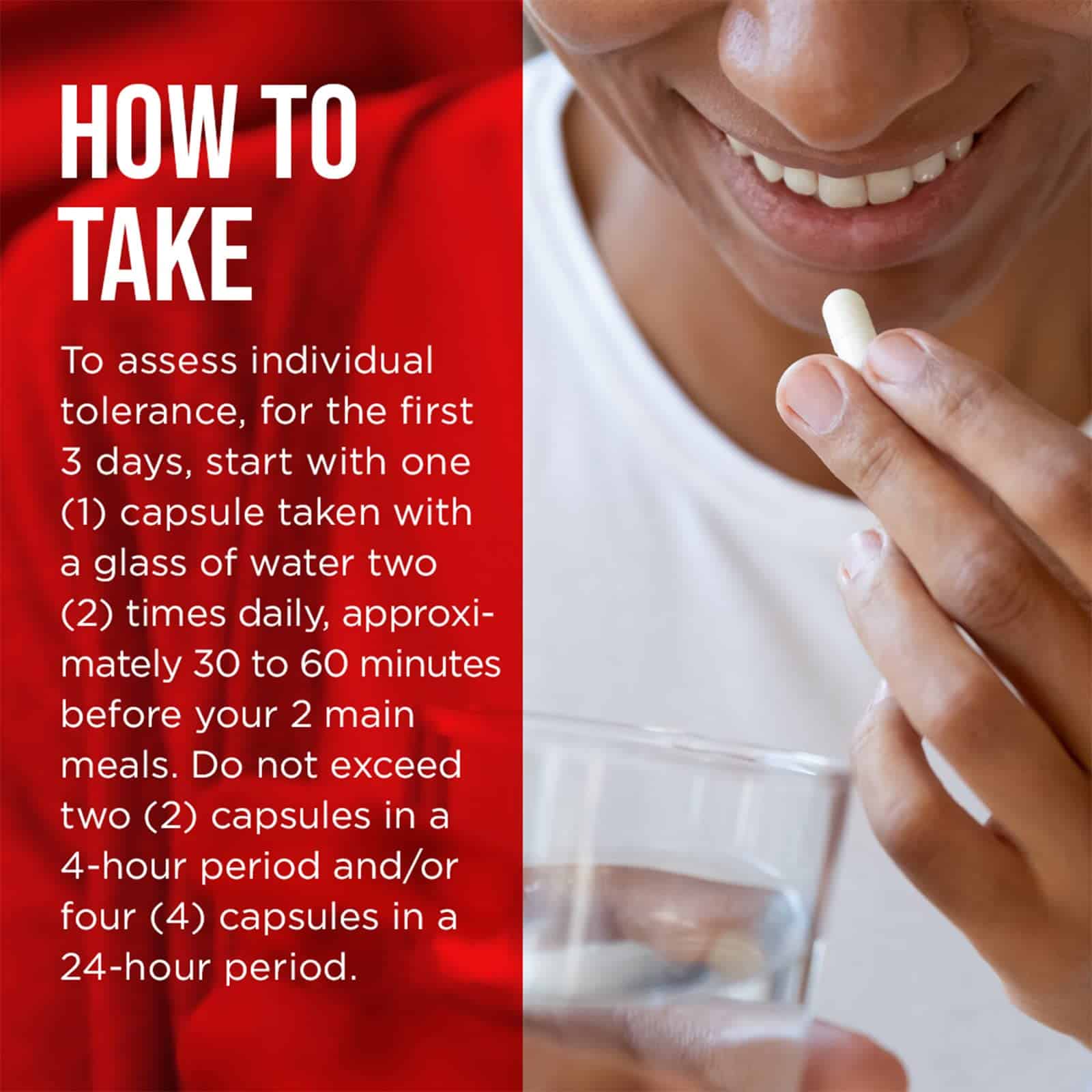 HOW TO TAKE

To assess individual tolerance, for the first 3 days, start with one (1) capsule taken with a glass of water two (2) times daily, approximately 30 to 60 minutes before your 2 main meals. Do not exceed two (2) capsules in a 4-hour period and/or four (4) capsules in a 24-hour period.