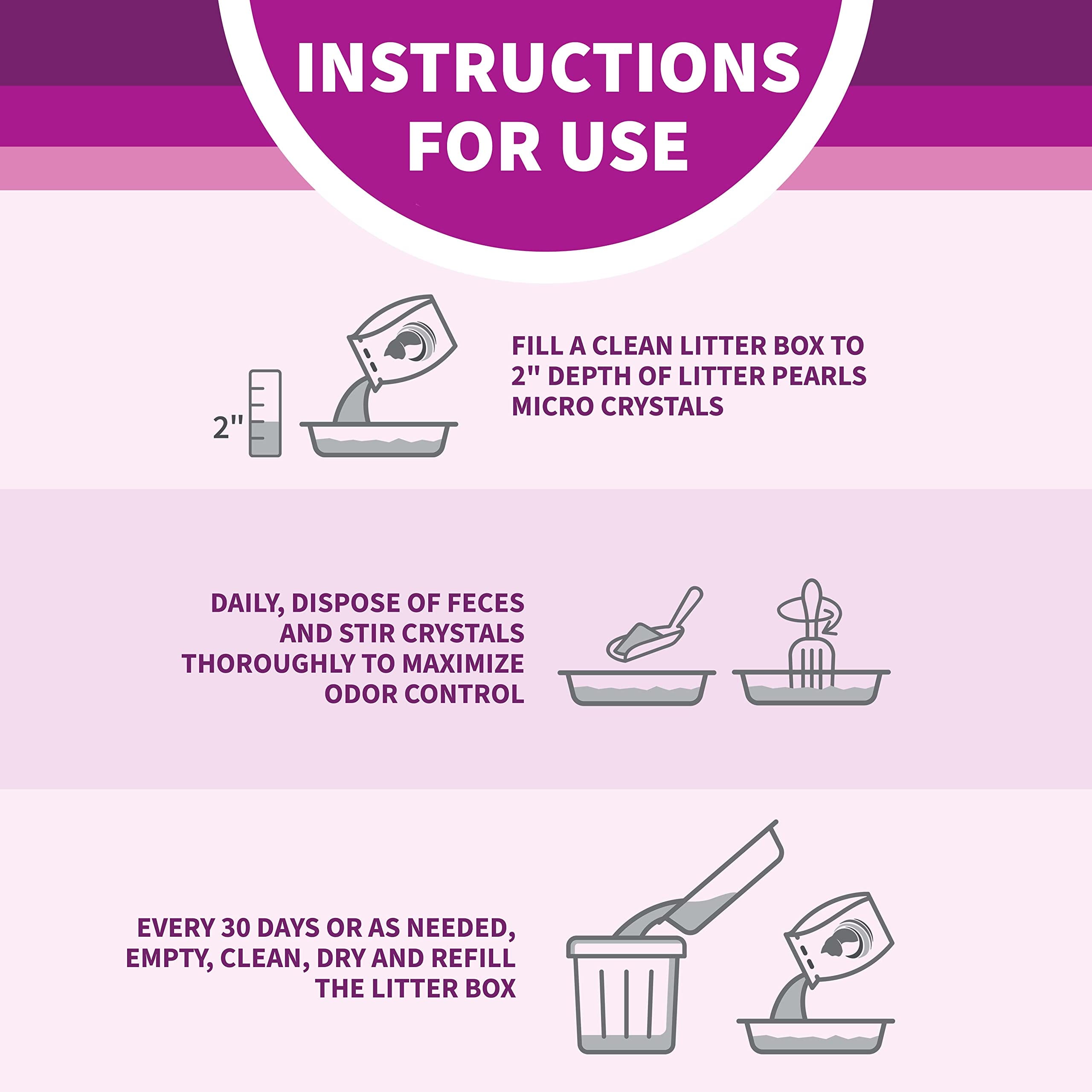 INSTRUCTIONS FOR USE

2"

FILL A CLEAN LITTER BOX TO 2" DEPTH OF LITTER PEARLS MICRO CRYSTALS

DAILY, DISPOSE OF FECES AND STIR CRYSTALS THOROUGHLY TO MAXIMIZE ODOR CONTROL

EVERY 30 DAYS OR AS NEEDED, EMPTY, CLEAN, DRY AND REFILL THE LITTER BOX