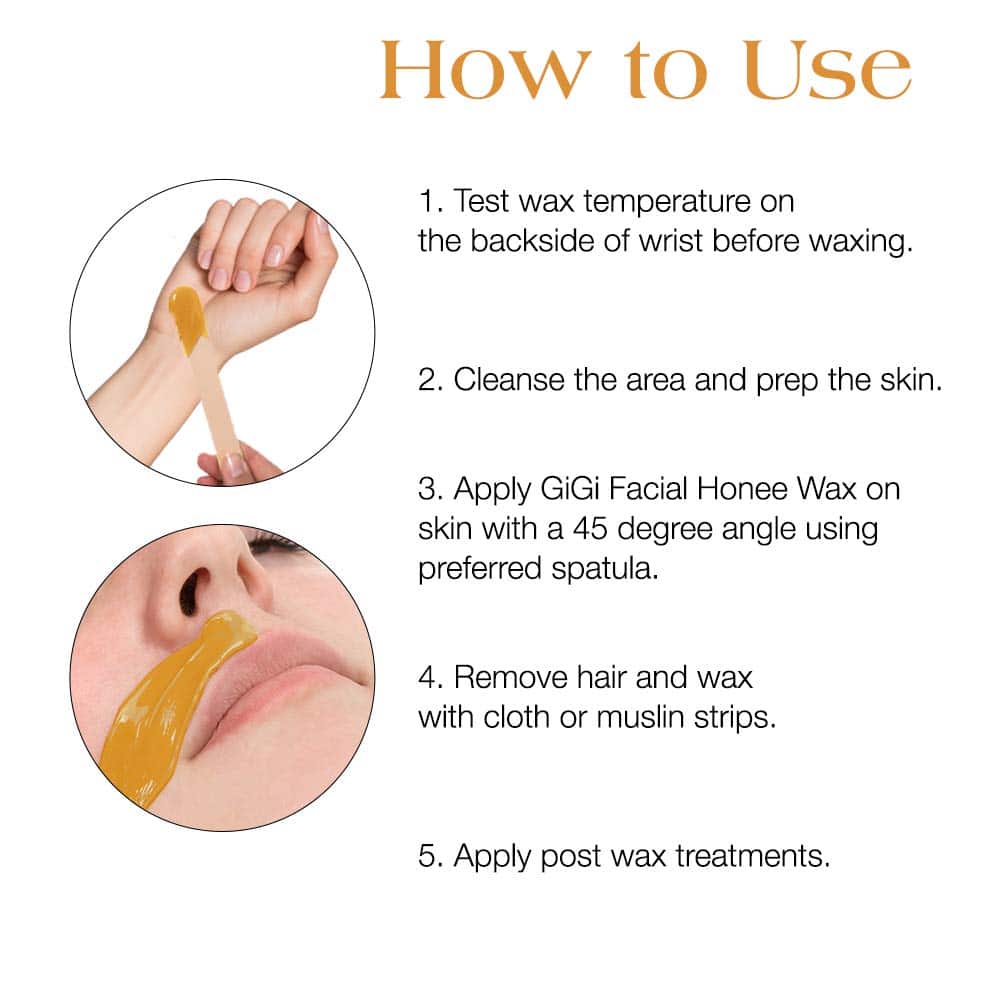 How to Use

1. Test wax temperature on the backside of wrist before waxing.

2. Cleanse the area and prep the skin.

3. Apply GiGi Facial Honee Wax on skin with a 45 degree angle using preferred spatula.

4. Remove hair and wax with cloth or muslin strips.

5. Apply post wax treatments.