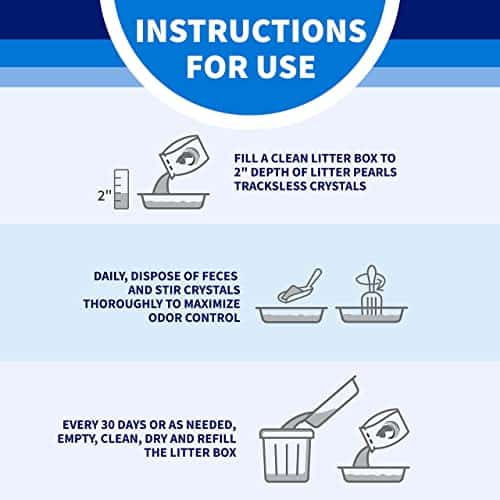 INSTRUCTIONS FOR USE

2"

FILL A CLEAN LITTER BOX TO 2" DEPTH OF LITTER PEARLS TRACKSLESS CRYSTALS

DAILY, DISPOSE OF FECES AND STIR CRYSTALS THOROUGHLY TO MAXIMIZE ODOR CONTROL

EVERY 30 DAYS OR AS NEEDED, EMPTY, CLEAN, DRY AND REFILL THE LITTER BOX