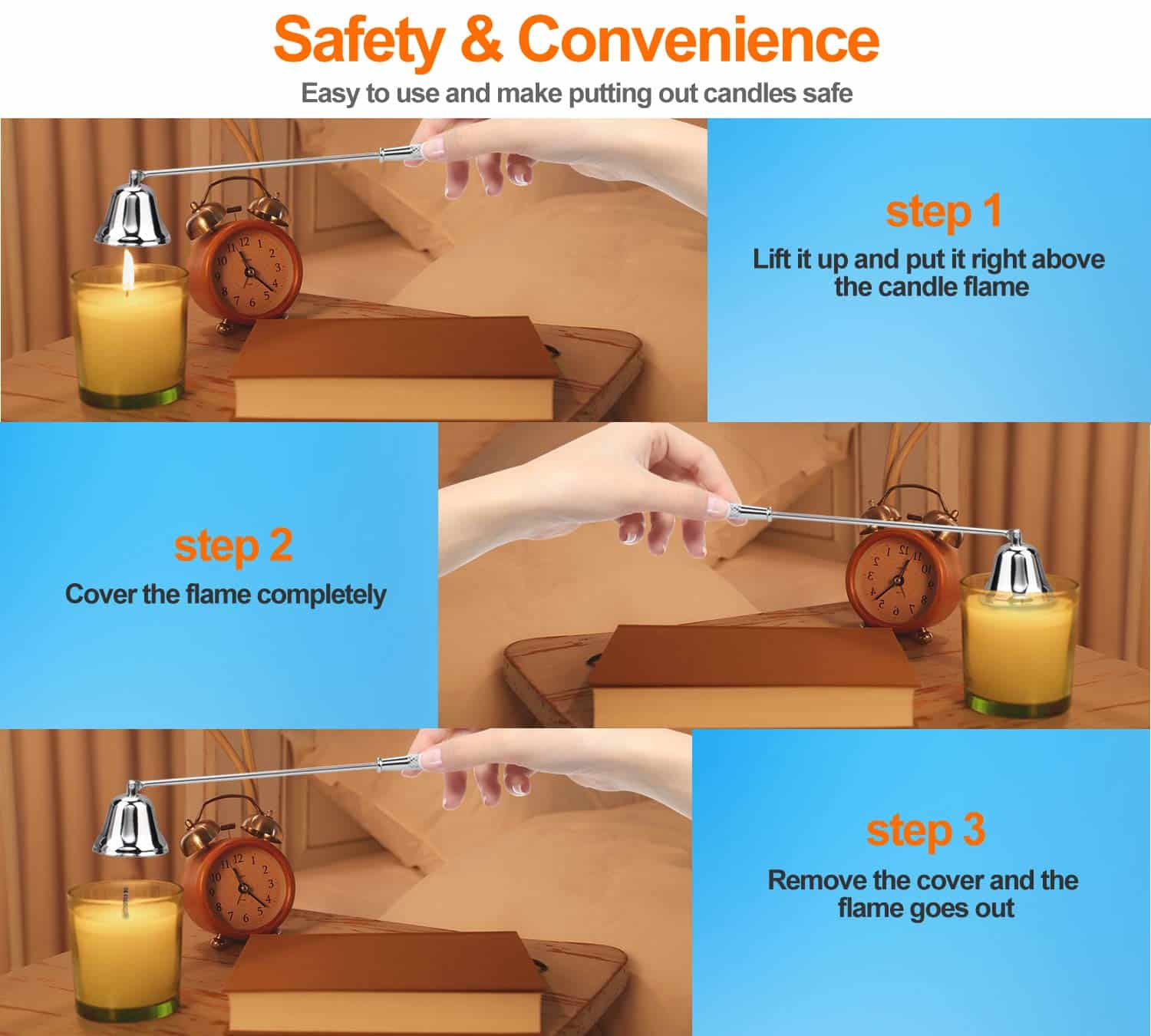 Safety & Convenience
Easy to use and make putting out candles safe

step 1
Lift it up and put it right above the candle flame

step 2
Cover the flame completely

step 3
Remove the cover and the flame goes out