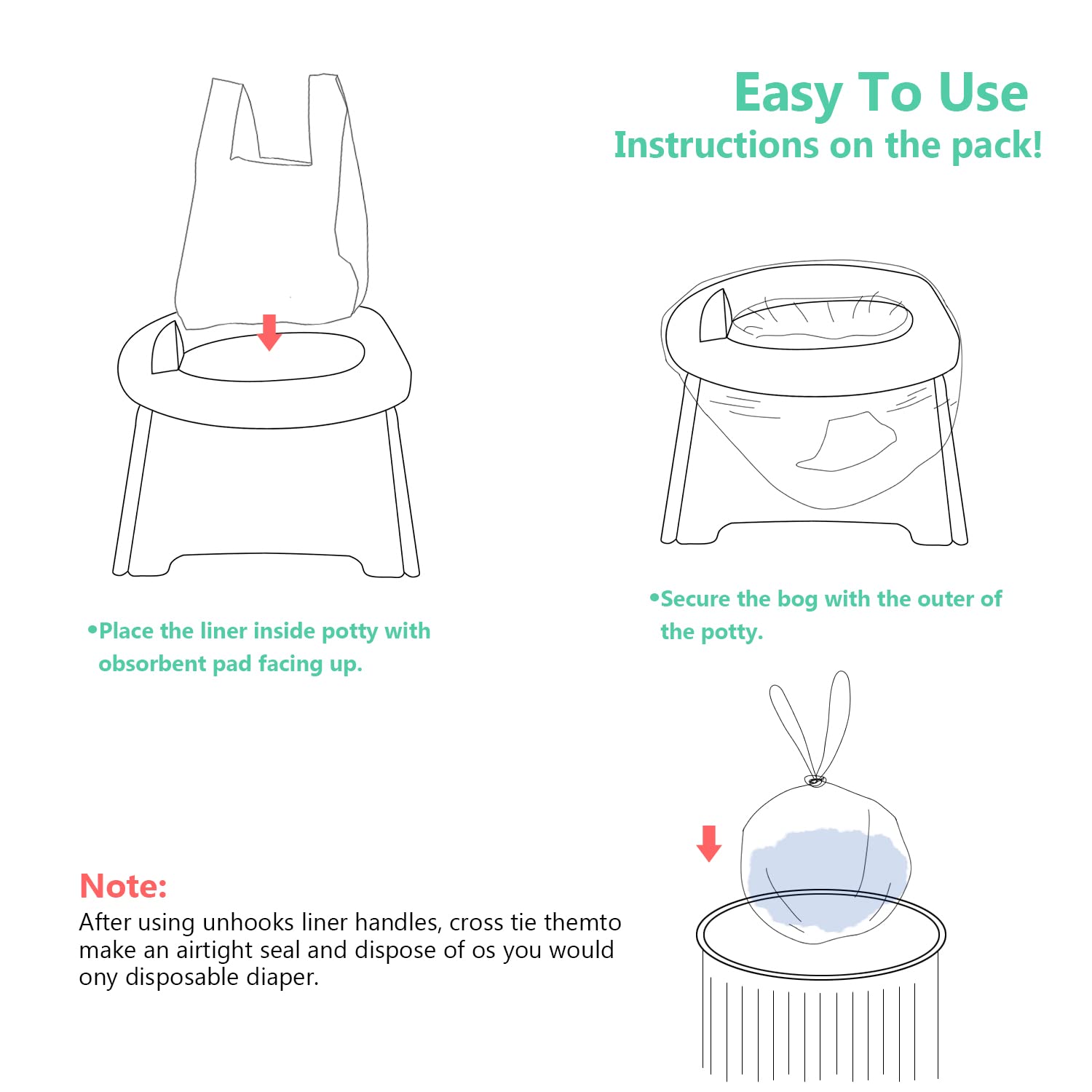 Easy To Use
Instructions on the pack!

•Place the liner inside potty with obsorbent pad facing up.

•Secure the bog with the outer of the potty.

Note:
After using unhooks liner handles, cross tie themto make an airtight seal and dispose of os you would ony disposable diaper.