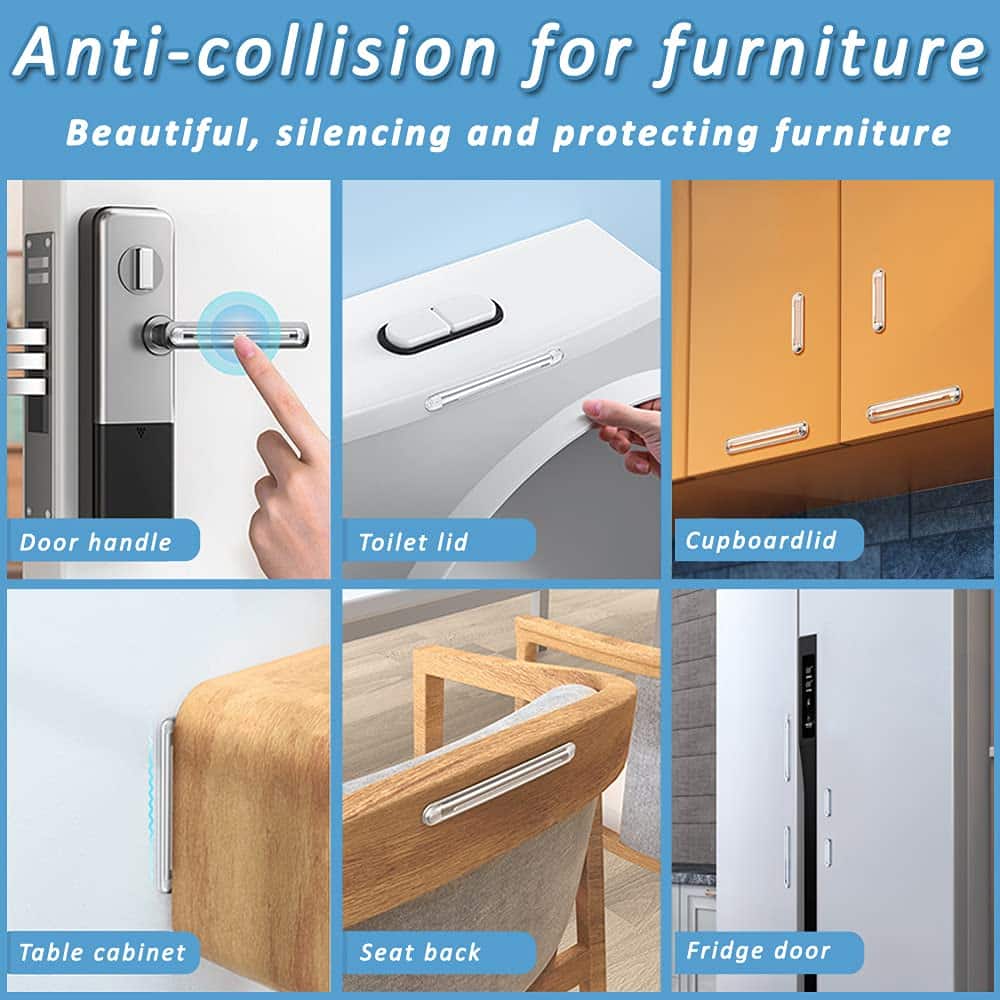 Anti-collision for furniture

Beautiful, silencing and protecting furniture

Door handle

Toilet lid

Cupboardlid

Table cabinet

Seat back

Fridge door