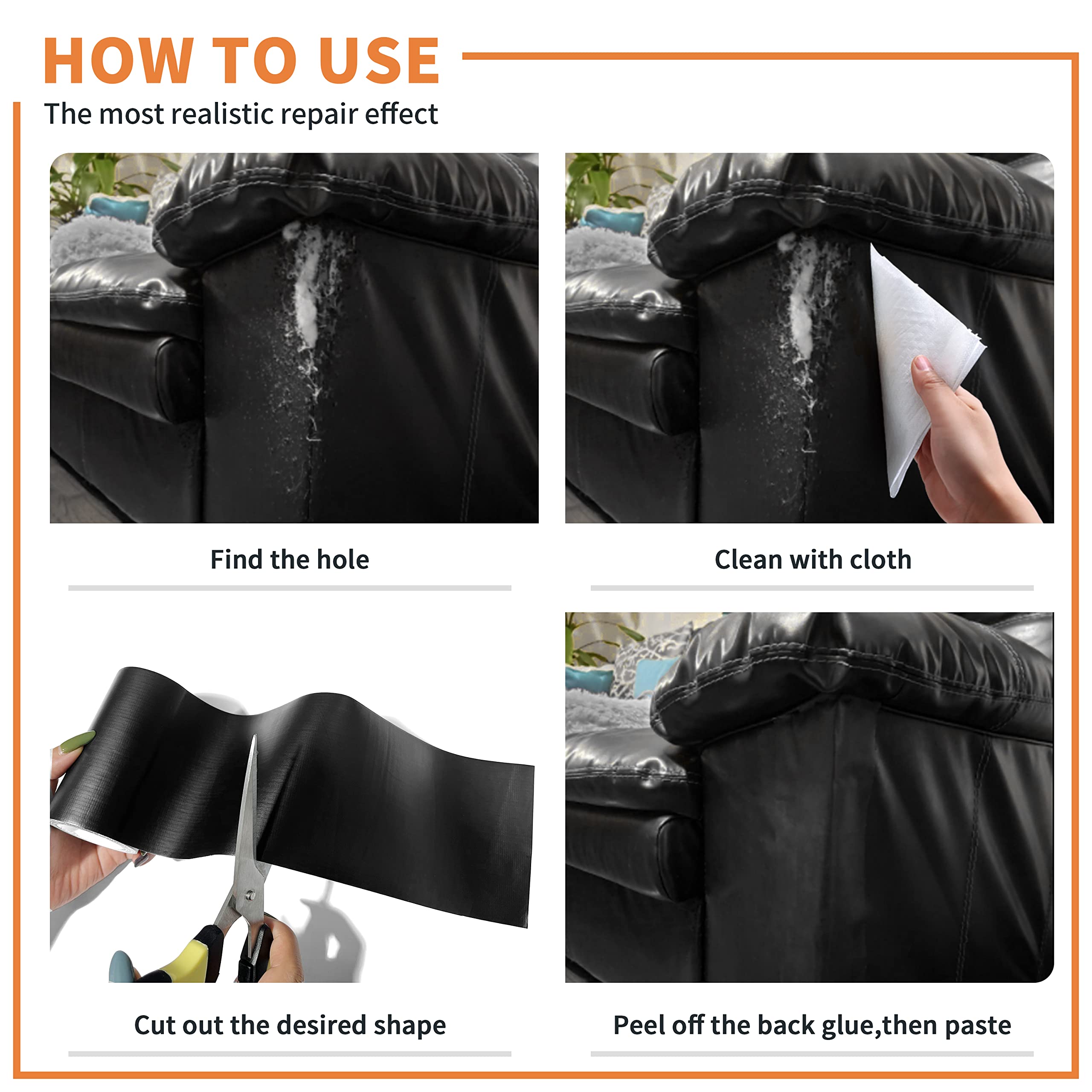 HOW TO USE

The most realistic repair effect

Find the hole

Clean with cloth

Cut out the desired shape

Peel off the back glue,then paste