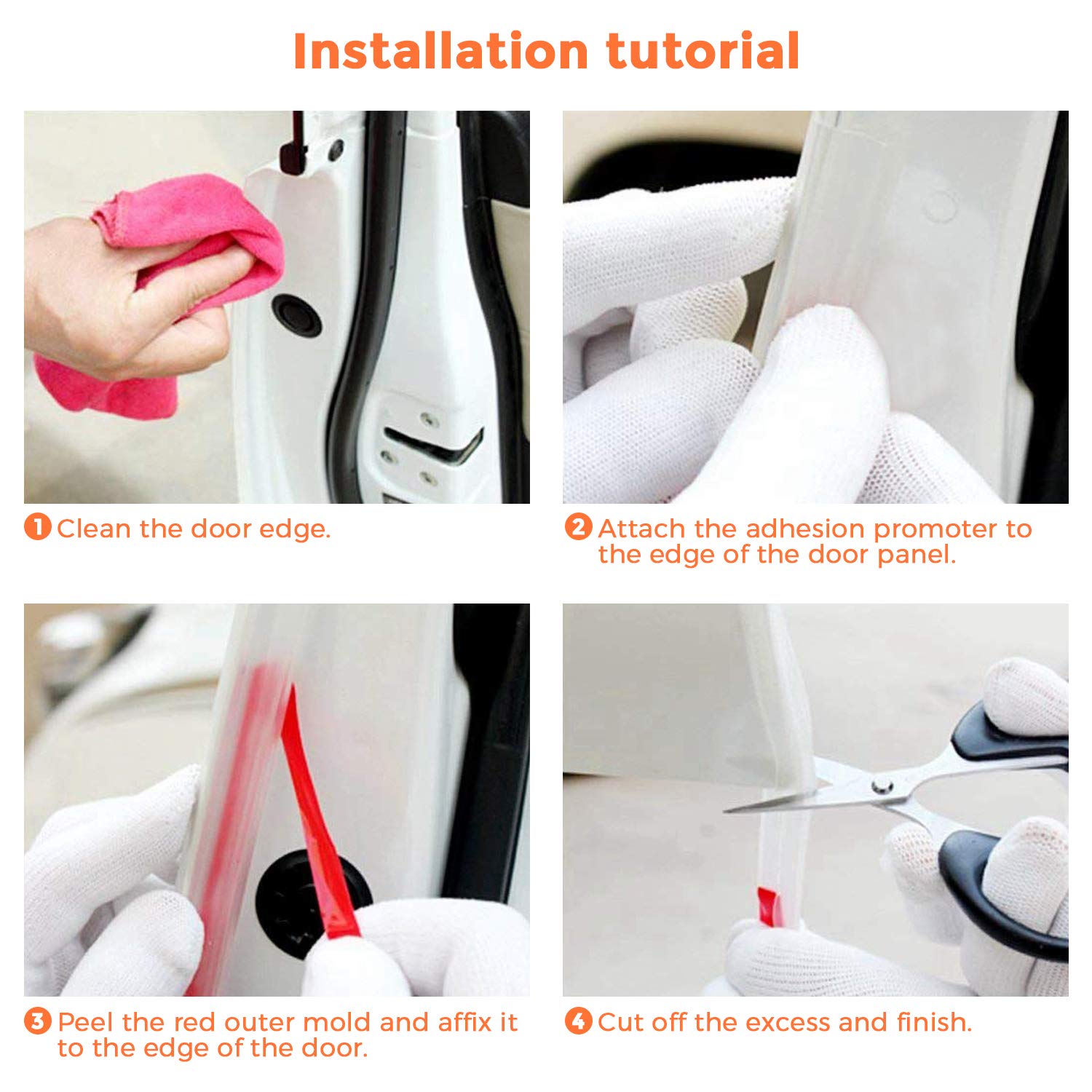 Installation tutorial

1 Clean the door edge.

2 Attach the adhesion promoter to the edge of the door panel.

3 Peel the red outer mold and affix it to the edge of the door.

4 Cut off the excess and finish.