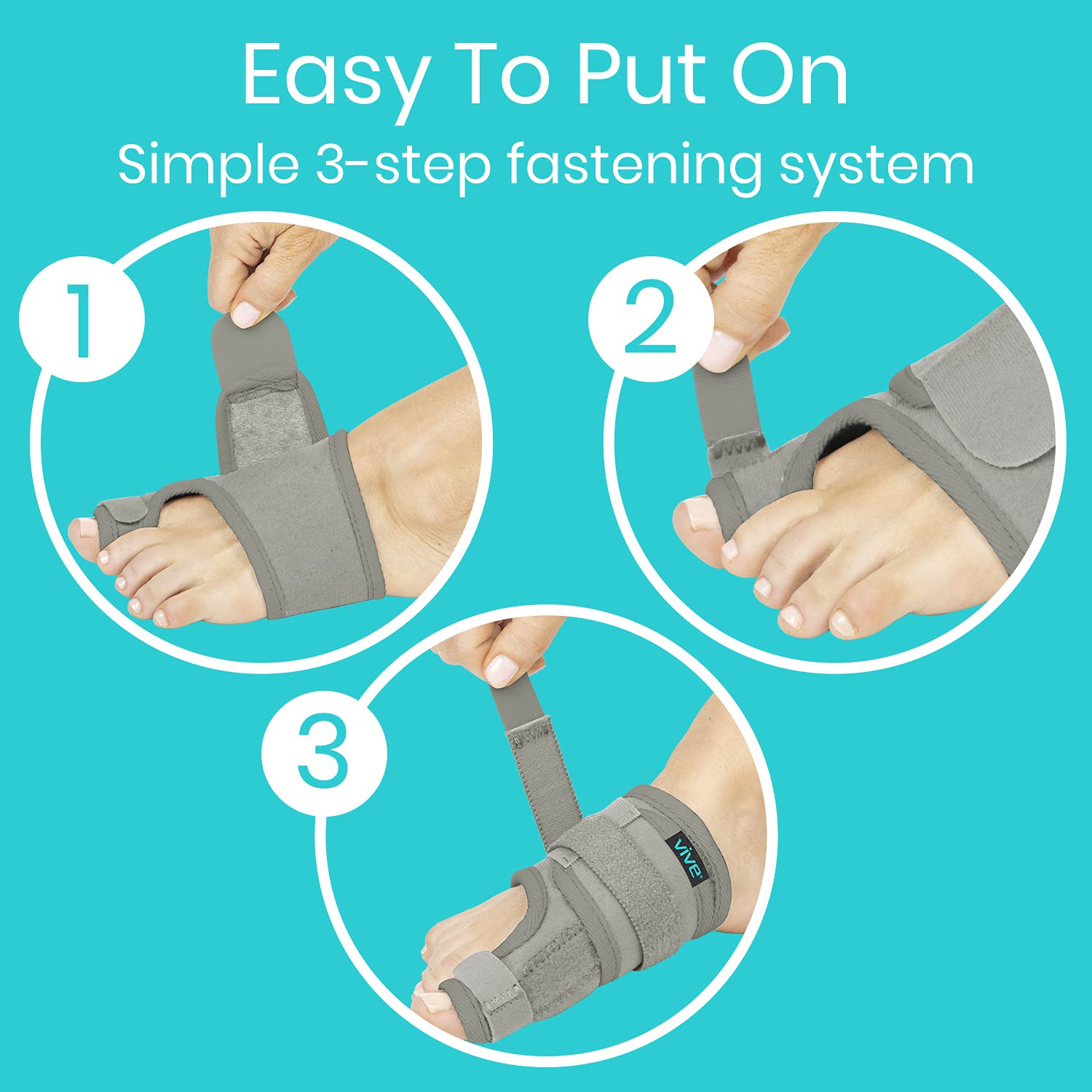 Easy To Put On
Simple 3-step fastening system

1

2

3

vive