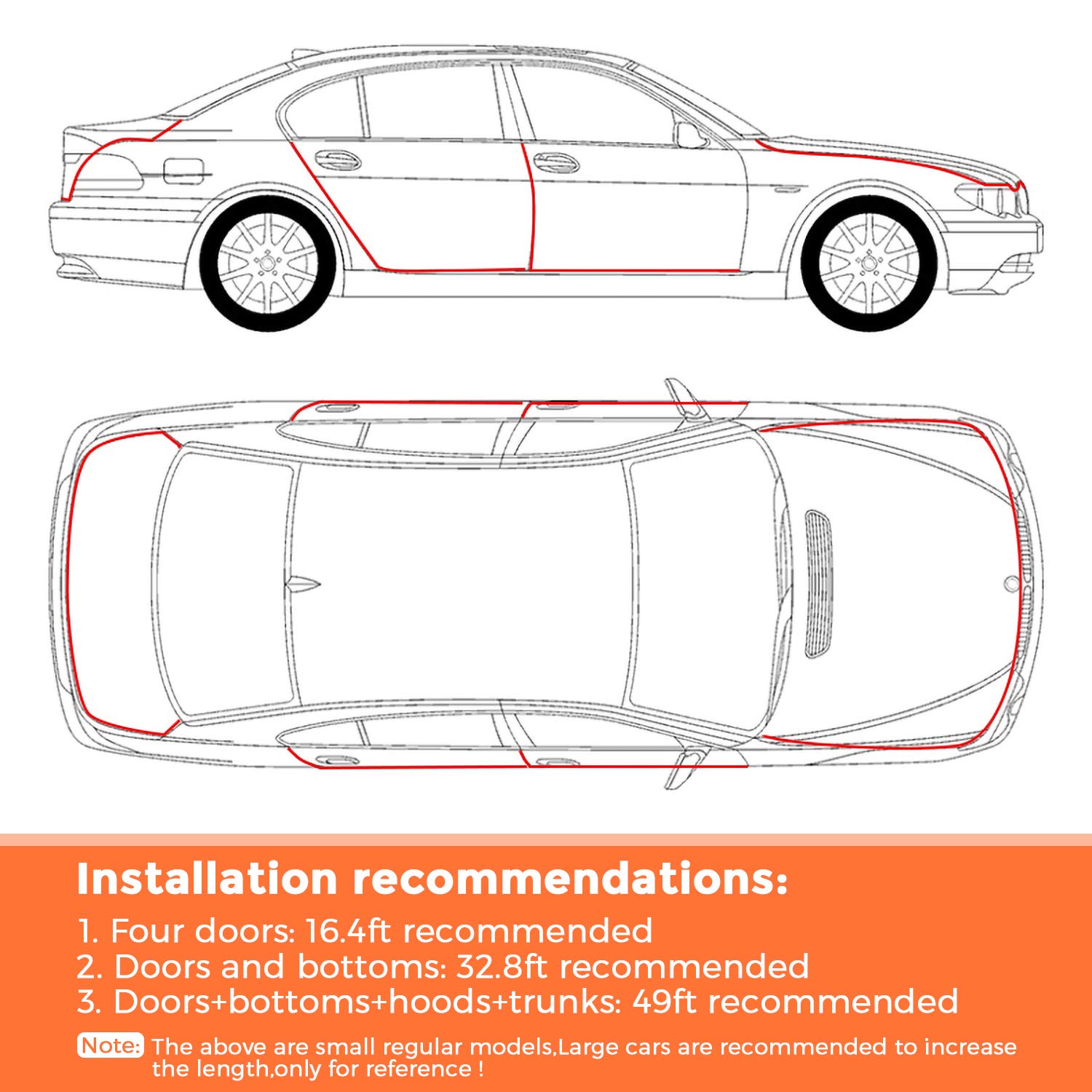 Installation recommendations:

1. Four doors: 16.4ft recommended
2. Doors and bottoms: 32.8ft recommended
3. Doors+bottoms+hoods+trunks: 49ft recommended

Note: The above are small regular models,Large cars are recommended to increase the length,only for reference !