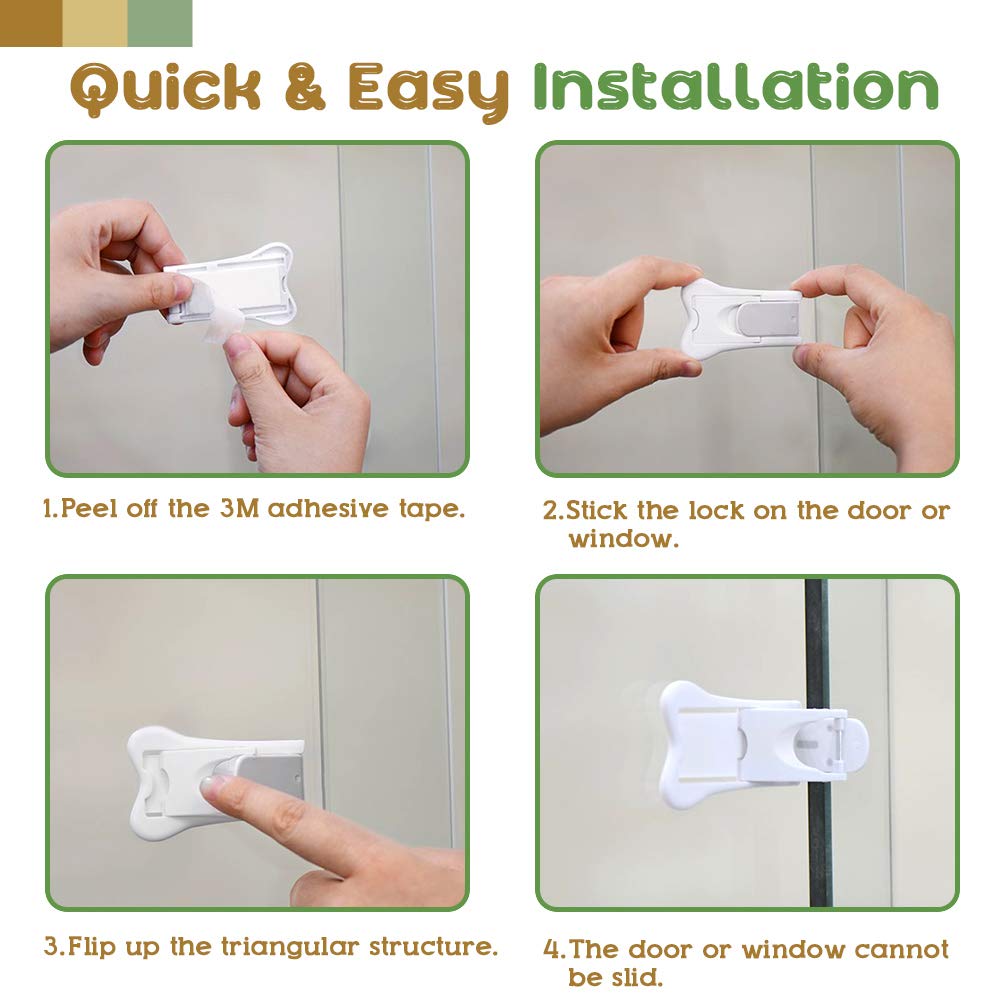 Quick & Easy Installation

1.Peel off the 3M adhesive tape.

2.Stick the lock on the door or window.

3.Flip up the triangular structure.

4.The door or window cannot be slid.