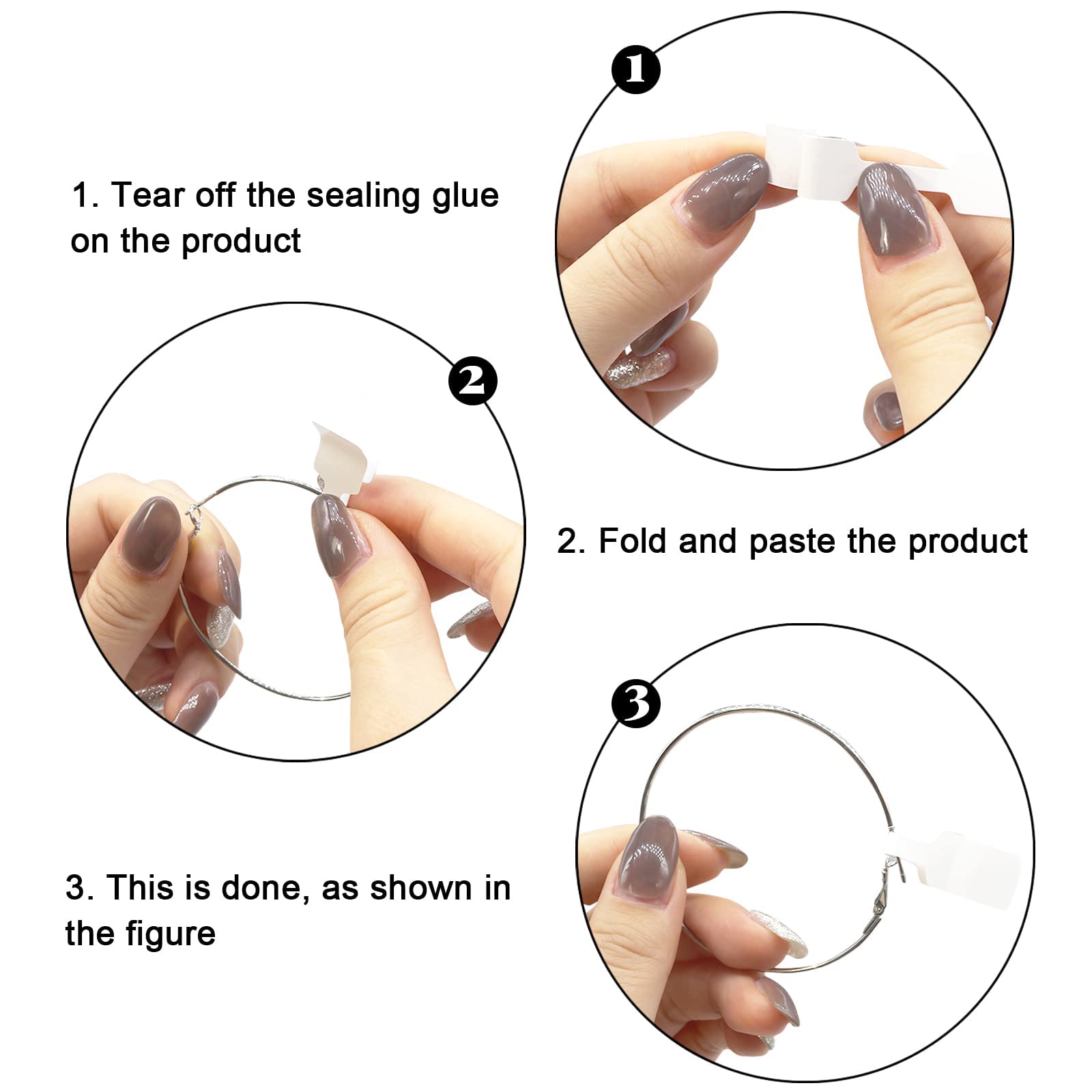 1

1. Tear off the sealing glue on the product

2

2. Fold and paste the product

3

3. This is done, as shown in the figure