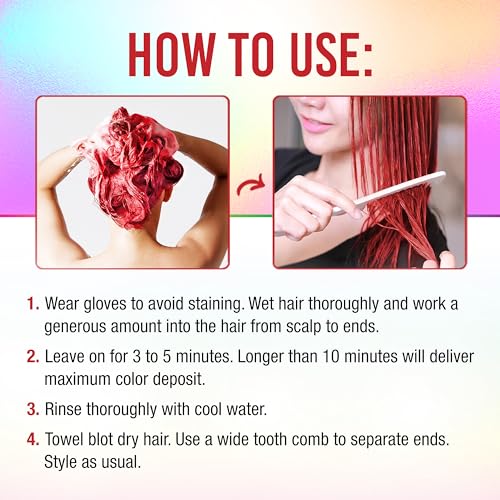 HOW TO USE:

1. Wear gloves to avoid staining. Wet hair thoroughly and work a generous amount into the hair from scalp to ends.

2. Leave on for 3 to 5 minutes. Longer than 10 minutes will deliver maximum color deposit.

3. Rinse thoroughly with cool water.

4. Towel blot dry hair. Use a wide tooth comb to separate ends. Style as usual.