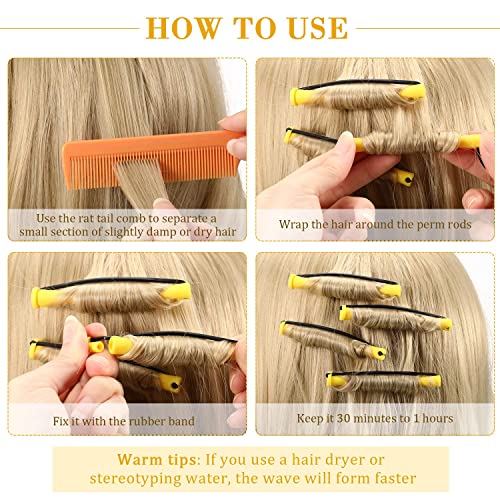 HOW TO USE

Use the rat tail comb to separate a small section of slightly damp or dry hair

Wrap the hair around the perm rods

Fix it with the rubber band

Keep it 30 minutes to 1 hours

Warm tips: If you use a hair dryer or stereotyping water, the wave will form faster