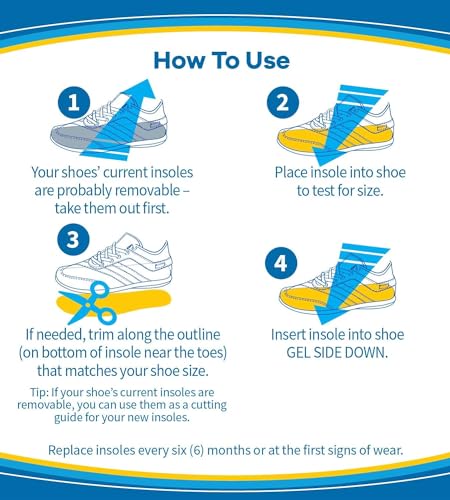 How To Use

1

Your shoes' current insoles are probably removable – take them out first.

2

Place insole into shoe to test for size.

3

If needed, trim along the outline (on bottom of insole near the toes) that matches your shoe size.

Tip: If your shoe's current insoles are removable, you can use them as a cutting guide for your new insoles.

4

Insert insole into shoe GEL SIDE DOWN.

Replace insoles every six (6) months or at the first signs of wear.