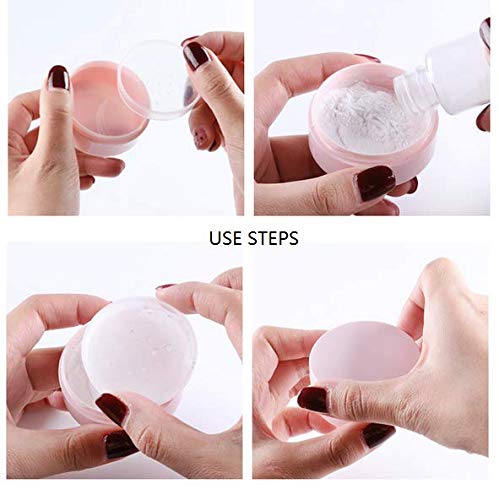 USE STEPS