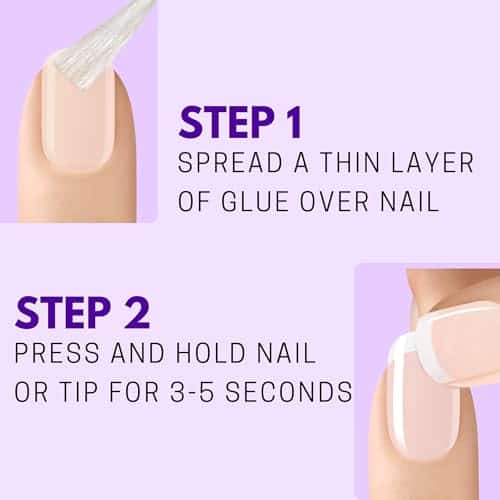 STEP 1
SPREAD A THIN LAYER OF GLUE OVER NAIL

STEP 2
PRESS AND HOLD NAIL OR TIP FOR 3-5 SECONDS