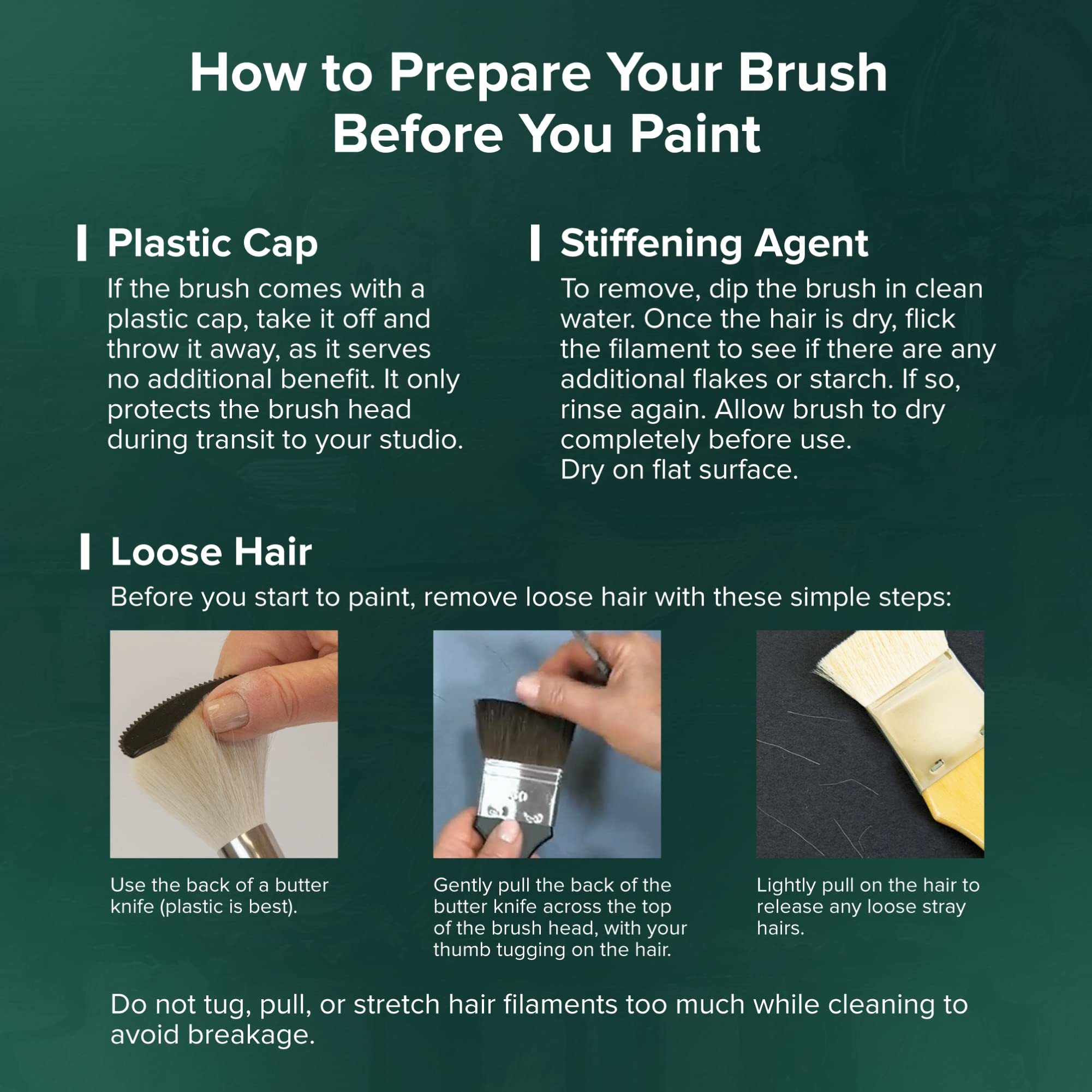 How to Prepare Your Brush Before You Paint

Plastic Cap

If the brush comes with a plastic cap, take it off and throw it away, as it serves no additional benefit. It only protects the brush head during transit to your studio.

Stiffening Agent

To remove, dip the brush in clean water. Once the hair is dry, flick the filament to see if there are any additional flakes or starch. If so, rinse again. Allow brush to dry completely before use.
Dry on flat surface.

Loose Hair

Before you start to paint, remove loose hair with these simple steps:

Use the back of a butter knife (plastic is best).

Gently pull the back of the butter knife across the top of the brush head, with your thumb tugging on the hair.

Lightly pull on the hair to release any loose stray hairs.

Do not tug, pull, or stretch hair filaments too much while cleaning to avoid breakage.