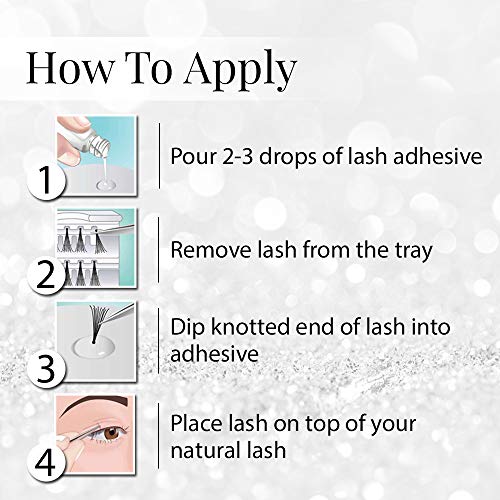 How To Apply

1

Pour 2-3 drops of lash adhesive

2

Remove lash from the tray

3

Dip knotted end of lash into adhesive

4

Place lash on top of your natural lash